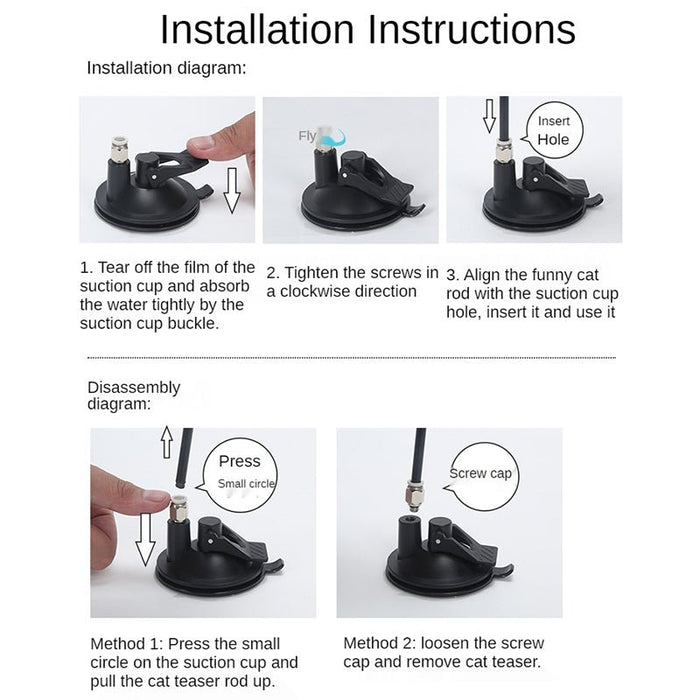 Installation Instructions

Installation diagram:

Fly

Insert Hole

1. Tear off the film of the suction cup and absorb the water tightly by the suction cup buckle.

2. Tighten the screws in a clockwise direction

3. Align the funny cat rod with the suction cup hole, insert it and use it

Disassembly diagram:

Press Small circle

Screw cap

Method 1: Press the small circle on the suction cup and pull the cat teaser rod up.

Method 2: loosen the screw cap and remove cat teaser.