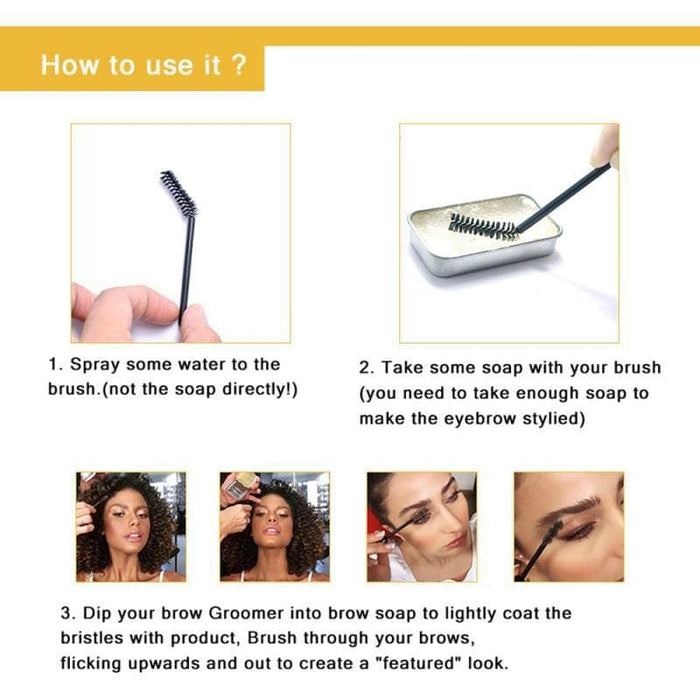 How to use it ?

1. Spray some water to the brush.(not the soap directly!)

2. Take some soap with your brush (you need to take enough soap to make the eyebrow stylied)

3. Dip your brow Groomer into brow soap to lightly coat the bristles with product, Brush through your brows, flicking upwards and out to create a "featured" look.